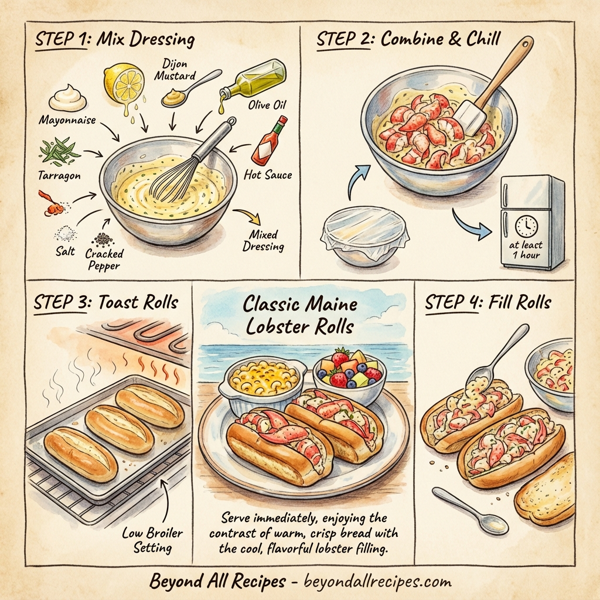 STEP 1: Mix Dressing

Dijon Mustard

Mayonnaise

Olive Oil

Tarragon

Hot Sauce

Salt

Cracked Pepper

Mixed Dressing

STEP 2: Combine & Chill

at least 1 hour

STEP 3: Toast Rolls

Low Broiler Setting

Classic Maine Lobster Rolls

Serve immediately, enjoying the contrast of warm, crisp bread with the cool, flavorful lobster filling.

STEP 4: Fill Rolls

Beyond All Recipes - beyondallrecipes.com