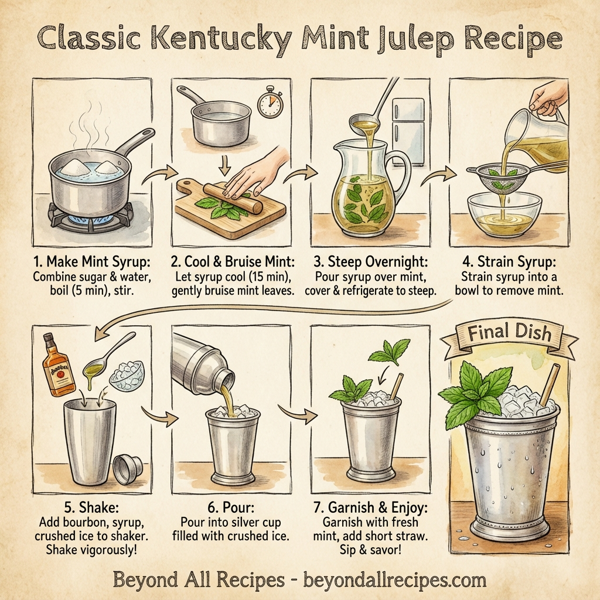 Classic Kentucky Mint Julep Recipe

1. Make Mint Syrup: Combine sugar & water, boil (5 min), stir.

2. Cool & Bruise Mint: Let syrup cool (15 min), gently bruise mint leaves.

3. Steep Overnight: Pour syrup over mint, cover & refrigerate to steep.

4. Strain Syrup: Strain syrup into a bowl to remove mint.

5. Shake: Add bourbon, syrup, crushed ice to shaker. Shake vigorously!

6. Pour: Pour into silver cup filled with crushed ice.

7. Garnish & Enjoy: Garnish with fresh mint, add short straw. Sip & savor!

Final Dish

Beyond All Recipes - beyondallrecipes.com