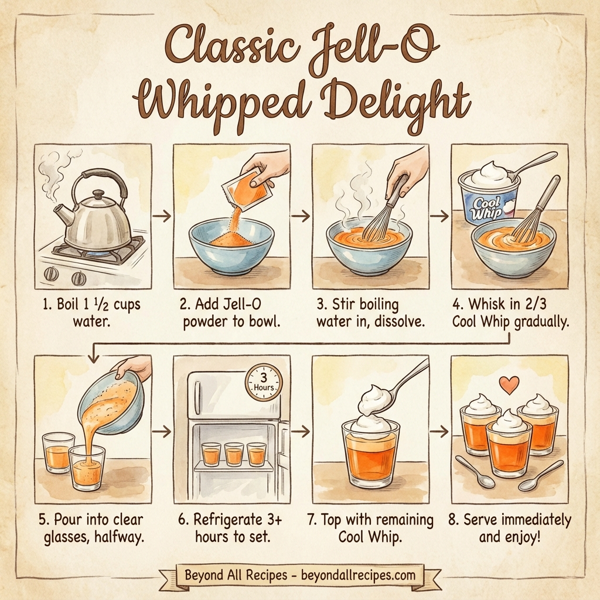 Classic Jell-O Whipped Delight

Cool Whip

1. Boil 1 ½ cups water.

2. Add Jell-O powder to bowl.

3. Stir boiling water in, dissolve.

4. Whisk in 2/3 Cool Whip gradually.

3 Hours

5. Pour into clear glasses, halfway.

6. Refrigerate 3+ hours to set.

7. Top with remaining Cool Whip.

8. Serve immediately and enjoy!

Beyond All Recipes - beyondallrecipes.com