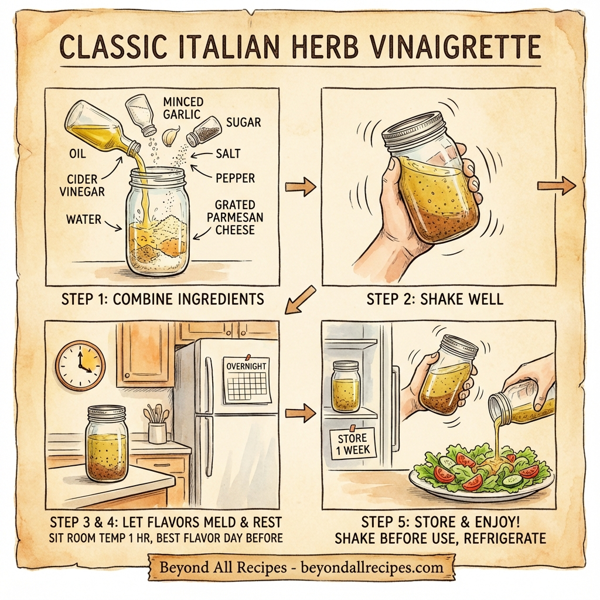 CLASSIC ITALIAN HERB VINAIGRETTE

OIL
CIDER VINEGAR
WATER
MINCED GARLIC
SUGAR
SALT
PEPPER
GRATED PARMESAN CHEESE

STEP 1: COMBINE INGREDIENTS

STEP 2: SHAKE WELL

OVERNIGHT

STEP 3 & 4: LET FLAVORS MELD & REST
SIT ROOM TEMP 1 HR, BEST FLAVOR DAY BEFORE

STORE 1 WEEK

STEP 5: STORE & ENJOY!
SHAKE BEFORE USE, REFRIGERATE

Beyond All Recipes - beyondallrecipes.com