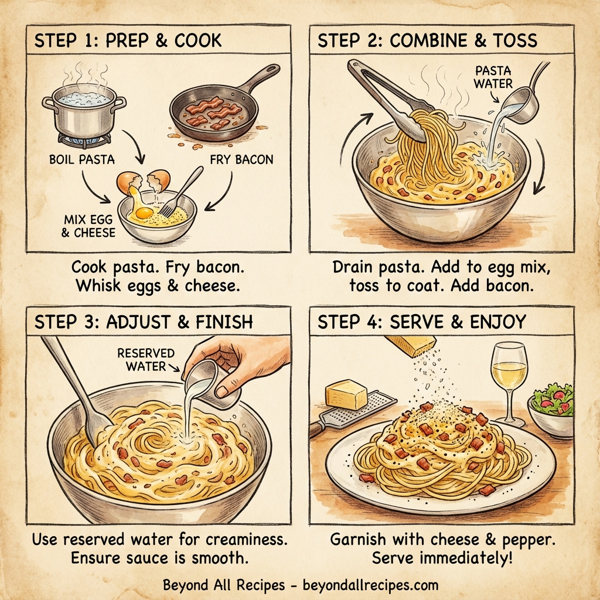 STEP 1: PREP & COOK

BOIL PASTA

FRY BACON

MIX EGG & CHEESE

Cook pasta. Fry bacon. Whisk eggs & cheese.

STEP 2: COMBINE & TOSS

PASTA WATER

Drain pasta. Add to egg mix, toss to coat. Add bacon.

STEP 3: ADJUST & FINISH

RESERVED WATER

Use reserved water for creaminess. Ensure sauce is smooth.

STEP 4: SERVE & ENJOY

Garnish with cheese & pepper. Serve immediately!

Beyond All Recipes - beyondallrecipes.com