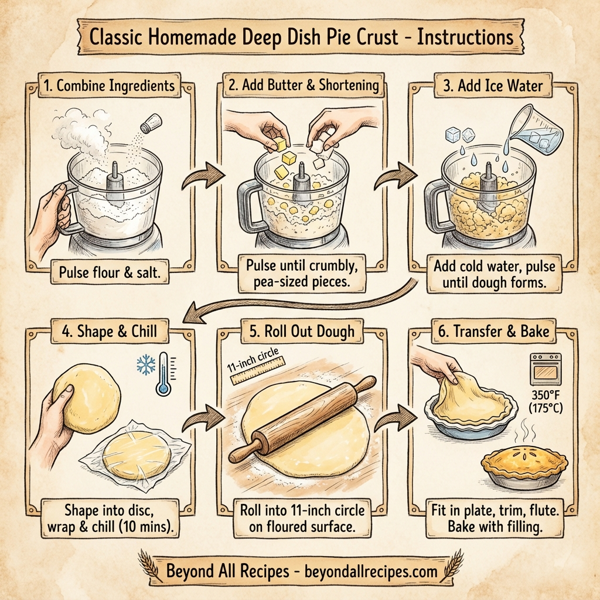 Classic Homemade Deep Dish Pie Crust - Instructions

1. Combine Ingredients

Pulse flour & salt.

2. Add Butter & Shortening

Pulse until crumbly, pea-sized pieces.

3. Add Ice Water

Add cold water, pulse until dough forms.

4. Shape & Chill

Shape into disc, wrap & chill (10 mins).

5. Roll Out Dough

11-inch circle

Roll into 11-inch circle on floured surface.

6. Transfer & Bake

350°F (175°C)

Fit in plate, trim, flute. Bake with filling.

Beyond All Recipes - beyondallrecipes.com