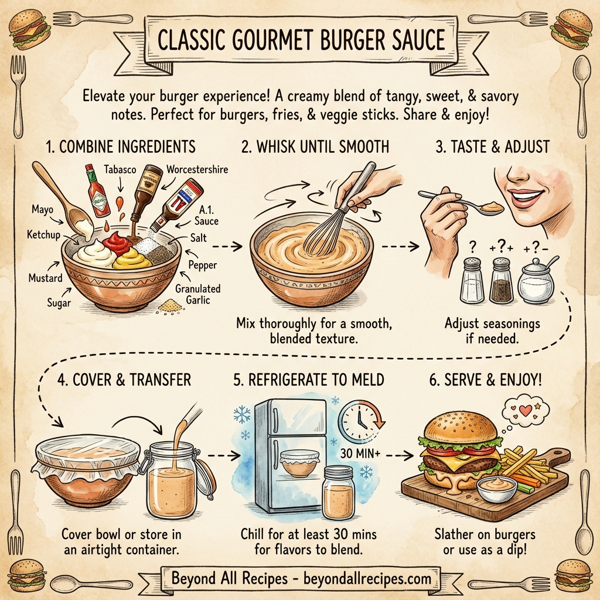 CLASSIC GOURMET BURGER SAUCE

Elevate your burger experience! A creamy blend of tangy, sweet, & savory notes. Perfect for burgers, fries, & veggie sticks. Share & enjoy!

1. COMBINE INGREDIENTS

Tabasco
Worcestershire
Mayo
A.1. Sauce
Ketchup
Salt
Pepper
Mustard
Granulated Garlic
Sugar

2. WHISK UNTIL SMOOTH

Mix thoroughly for a smooth, blended texture.

3. TASTE & ADJUST

? +?+ +?-

Adjust seasonings if needed.

4. COVER & TRANSFER

Cover bowl or store in an airtight container.

5. REFRIGERATE TO MELD

30 MIN+

Chill for at least 30 mins for flavors to blend.

6. SERVE & ENJOY!

Slather on burgers or use as a dip!

Beyond All Recipes - beyondallrecipes.com