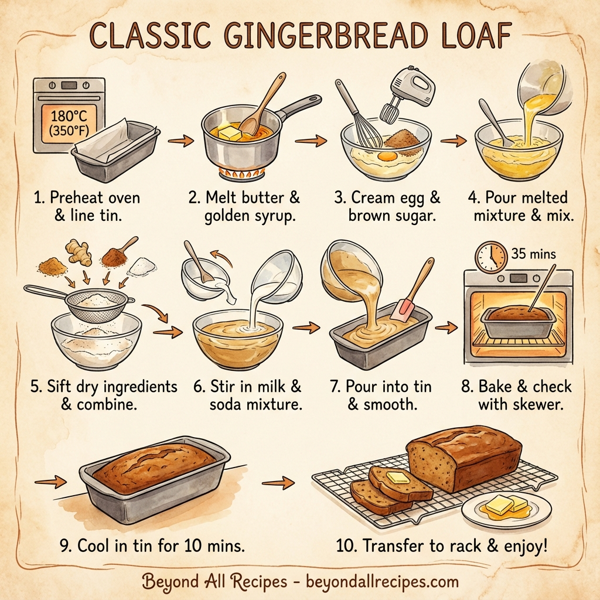 CLASSIC GINGERBREAD LOAF

180°C (350°F)

1. Preheat oven & line tin.

2. Melt butter & golden syrup.

3. Cream egg & brown sugar.

4. Pour melted mixture & mix.

35 mins

5. Sift dry ingredients & combine.

6. Stir in milk & soda mixture.

7. Pour into tin & smooth.

8. Bake & check with skewer.

9. Cool in tin for 10 mins.

10. Transfer to rack & enjoy!

Beyond All Recipes - beyondallrecipes.com