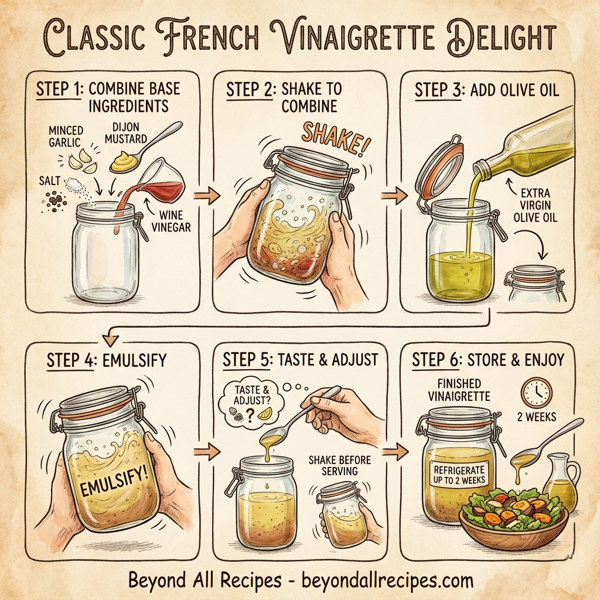 CLASSIC FRENCH VINAIGRETTE DELIGHT

STEP 1: COMBINE BASE INGREDIENTS

MINCED GARLIC

DIJON MUSTARD

SALT

WINE VINEGAR

STEP 2: SHAKE TO COMBINE

SHAKE!

STEP 3: ADD OLIVE OIL

EXTRA VIRGIN OLIVE OIL

STEP 4: EMULSIFY

EMULSIFY!

STEP 5: TASTE & ADJUST

TASTE & ADJUST?

SHAKE BEFORE SERVING

STEP 6: STORE & ENJOY

FINISHED VINAIGRETTE

2 WEEKS

REFRIGERATE UP TO 2 WEEKS

Beyond All Recipes - beyondallrecipes.com