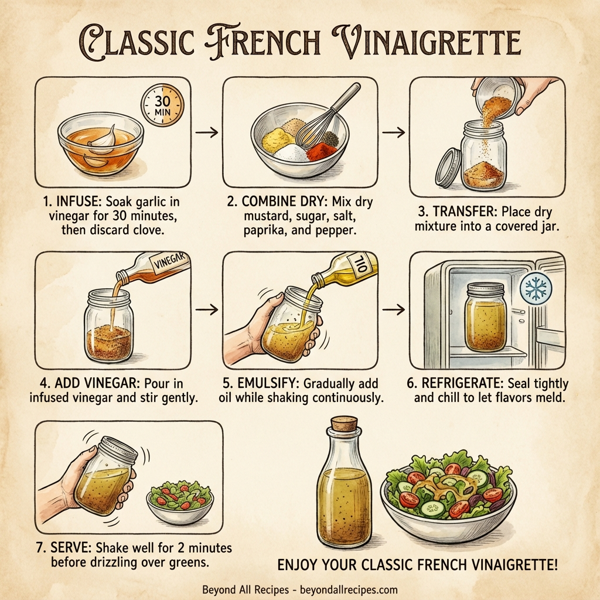 CLASSIC FRENCH VINAIGRETTE

30 MIN

1. INFUSE: Soak garlic in vinegar for 30 minutes, then discard clove.

2. COMBINE DRY: Mix dry mustard, sugar, salt, paprika, and pepper.

3. TRANSFER: Place dry mixture into a covered jar.

VINEGAR

4. ADD VINEGAR: Pour in infused vinegar and stir gently.

OIL

5. EMULSIFY: Gradually add oil while shaking continuously.

6. REFRIGERATE: Seal tightly and chill to let flavors meld.

7. SERVE: Shake well for 2 minutes before drizzling over greens.

ENJOY YOUR CLASSIC FRENCH VINAIGRETTE!

Beyond All Recipes - beyondallrecipes.com