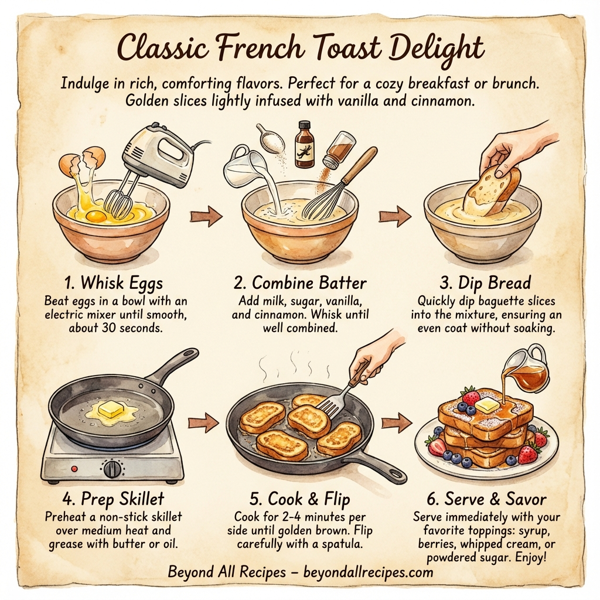 Classic French Toast Delight

Indulge in rich, comforting flavors. Perfect for a cozy breakfast or brunch. Golden slices lightly infused with vanilla and cinnamon.

1. Whisk Eggs
Beat eggs in a bowl with an electric mixer until smooth, about 30 seconds.

2. Combine Batter
Add milk, sugar, vanilla, and cinnamon. Whisk until well combined.

3. Dip Bread
Quickly dip baguette slices into the mixture, ensuring an even coat without soaking.

4. Prep Skillet
Preheat a non-stick skillet over medium heat and grease with butter or oil.

5. Cook & Flip
Cook for 2-4 minutes per side until golden brown. Flip carefully with a spatula.

6. Serve & Savor
Serve immediately with your favorite toppings: syrup, berries, whipped cream, or powdered sugar. Enjoy!

Beyond All Recipes – beyondallrecipes.com