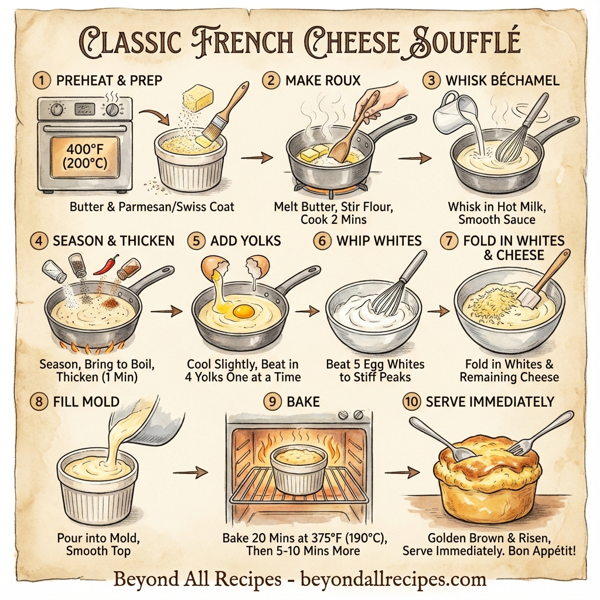 CLASSIC FRENCH CHEESE SOUFFLÉ

1 PREHEAT & PREP

400°F (200°C)

Butter & Parmesan/Swiss Coat

2 MAKE ROUX

Melt Butter, Stir Flour, Cook 2 Mins

3 WHISK BÉCHAMEL

Whisk in Hot Milk, Smooth Sauce

4 SEASON & THICKEN

Season, Bring to Boil, Thicken (1 Min)

5 ADD YOLKS

Cool Slightly, Beat in 4 Yolks One at a Time

6 WHIP WHITES

Beat 5 Egg Whites to Stiff Peaks

7 FOLD IN WHITES & CHEESE

Fold in Whites & Remaining Cheese

8 FILL MOLD

Pour into Mold, Smooth Top

9 BAKE

Bake 20 Mins at 375°F (190°C), Then 5-10 Mins More

10 SERVE IMMEDIATELY

Golden Brown & Risen, Serve Immediately. Bon Appétit!

Beyond All Recipes - beyondallrecipes.com