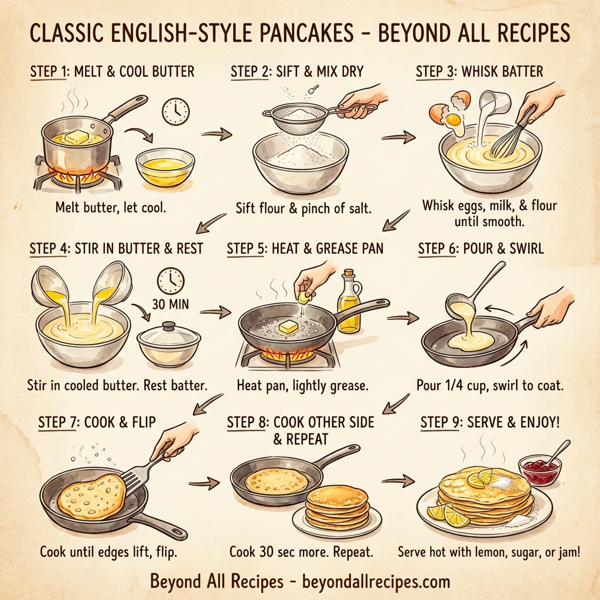 CLASSIC ENGLISH-STYLE PANCAKES - BEYOND ALL RECIPES

STEP 1: MELT & COOL BUTTER

Melt butter, let cool.

STEP 2: SIFT & MIX DRY

Sift flour & pinch of salt.

STEP 3: WHISK BATTER

Whisk eggs, milk, & flour until smooth.

STEP 4: STIR IN BUTTER & REST

30 MIN

Stir in cooled butter. Rest batter.

STEP 5: HEAT & GREASE PAN

Heat pan, lightly grease.

STEP 6: POUR & SWIRL

Pour 1/4 cup, swirl to coat.

STEP 7: COOK & FLIP

Cook until edges lift, flip.

STEP 8: COOK OTHER SIDE & REPEAT

Cook 30 sec more. Repeat.

STEP 9: SERVE & ENJOY!

Serve hot with lemon, sugar, or jam!

Beyond All Recipes - beyondallrecipes.com