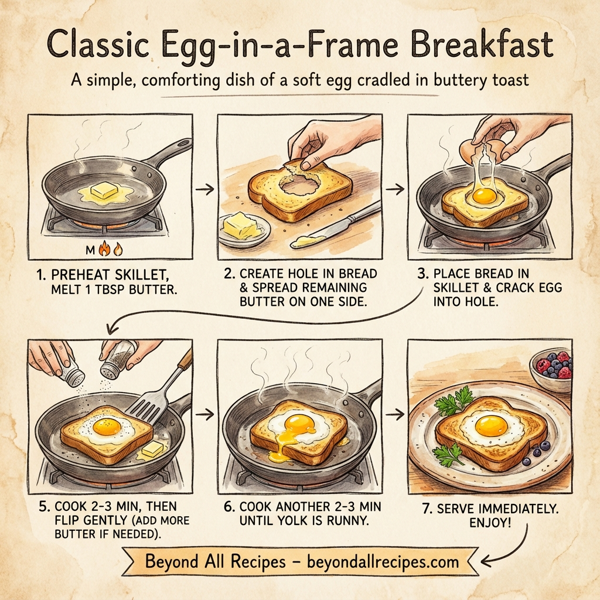 Classic Egg-in-a-Frame Breakfast

A simple, comforting dish of a soft egg cradled in buttery toast

M

1. PREHEAT SKILLET, MELT 1 TBSP BUTTER.

2. CREATE HOLE IN BREAD & SPREAD REMAINING BUTTER ON ONE SIDE.

3. PLACE BREAD IN SKILLET & CRACK EGG INTO HOLE.

5. COOK 2-3 MIN, THEN FLIP GENTLY (ADD MORE BUTTER IF NEEDED).

6. COOK ANOTHER 2-3 MIN UNTIL YOLK IS RUNNY.

7. SERVE IMMEDIATELY. ENJOY!

Beyond All Recipes – beyondallrecipes.com