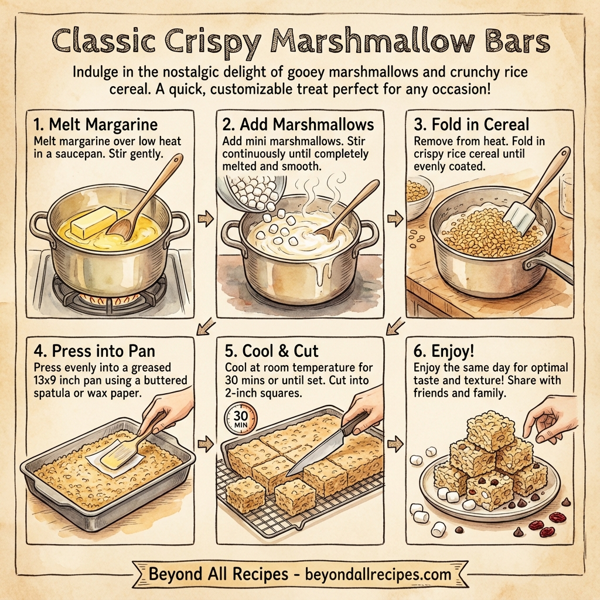 Classic Crispy Marshmallow Bars

Indulge in the nostalgic delight of gooey marshmallows and crunchy rice cereal. A quick, customizable treat perfect for any occasion!

1. Melt Margarine
Melt margarine over low heat in a saucepan. Stir gently.

2. Add Marshmallows
Add mini marshmallows. Stir continuously until completely melted and smooth.

3. Fold in Cereal
Remove from heat. Fold in crispy rice cereal until evenly coated.

4. Press into Pan
Press evenly into a greased 13x9 inch pan using a buttered spatula or wax paper.

5. Cool & Cut
Cool at room temperature for 30 mins or until set. Cut into 2-inch squares.

30 MIN

6. Enjoy!
Enjoy the same day for optimal taste and texture! Share with friends and family.

Beyond All Recipes - beyondallrecipes.com