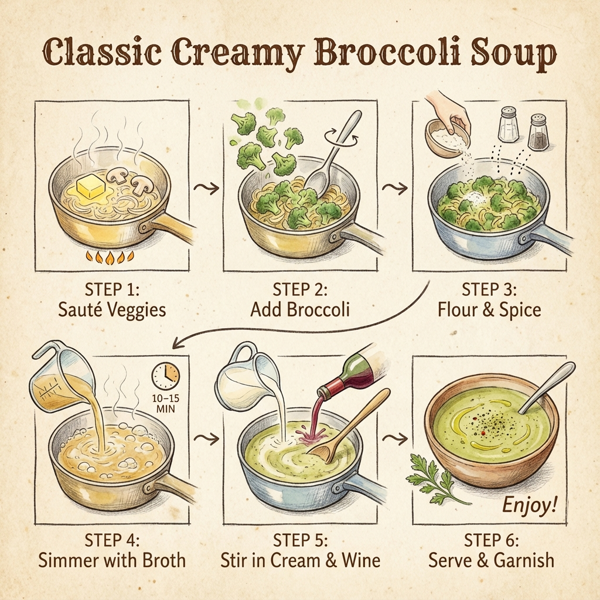 Classic Creamy Broccoli Soup

STEP 1:
Sauté Veggies

STEP 2:
Add Broccoli

STEP 3:
Flour & Spice

10–15 MIN

STEP 4:
Simmer with Broth

STEP 5:
Stir in Cream & Wine

Enjoy!

STEP 6:
Serve & Garnish