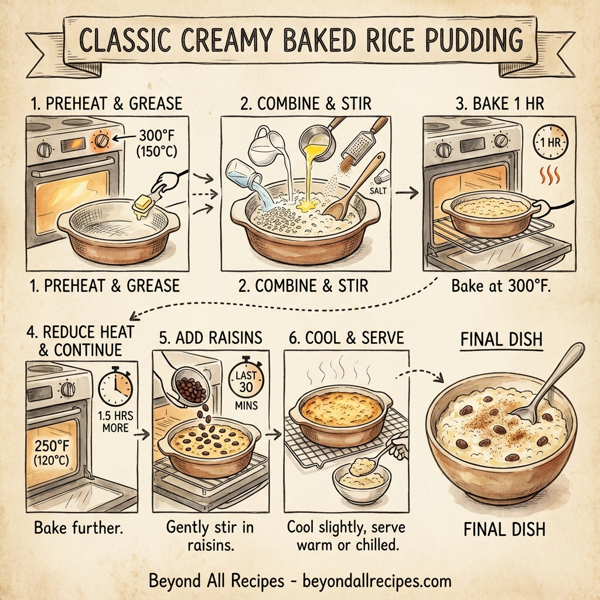 CLASSIC CREAMY BAKED RICE PUDDING

1. PREHEAT & GREASE

300°F (150°C)

1. PREHEAT & GREASE

2. COMBINE & STIR

SALT

2. COMBINE & STIR

3. BAKE 1 HR

1 HR

Bake at 300°F.

4. REDUCE HEAT & CONTINUE

1.5 HRS MORE

250°F (120°C)

Bake further.

5. ADD RAISINS

LAST 30 MINS

Gently stir in raisins.

6. COOL & SERVE

Cool slightly, serve warm or chilled.

FINAL DISH

FINAL DISH

Beyond All Recipes - beyondallrecipes.com