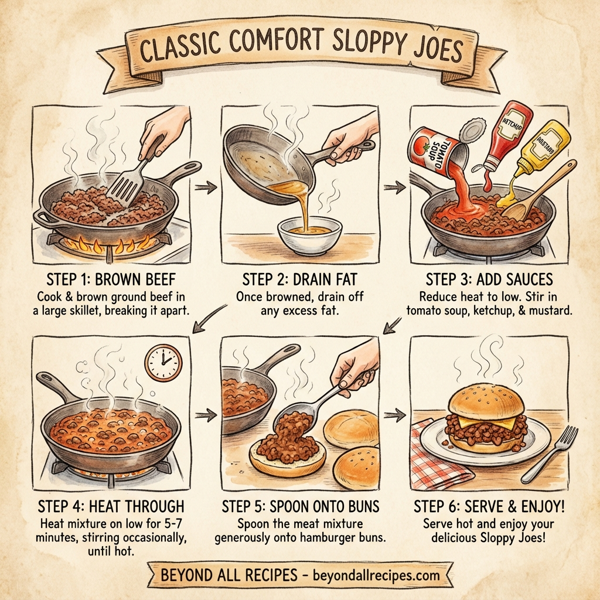 CLASSIC COMFORT SLOPPY JOES

TOMATO SOUP

KETCHUP

MUSTARD

STEP 1: BROWN BEEF
Cook & brown ground beef in a large skillet, breaking it apart.

STEP 2: DRAIN FAT
Once browned, drain off any excess fat.

STEP 3: ADD SAUCES
Reduce heat to low. Stir in tomato soup, ketchup, & mustard.

STEP 4: HEAT THROUGH
Heat mixture on low for 5-7 minutes, stirring occasionally, until hot.

STEP 5: SPOON ONTO BUNS
Spoon the meat mixture generously onto hamburger buns.

STEP 6: SERVE & ENJOY!
Serve hot and enjoy your delicious Sloppy Joes!

BEYOND ALL RECIPES - beyondallrecipes.com