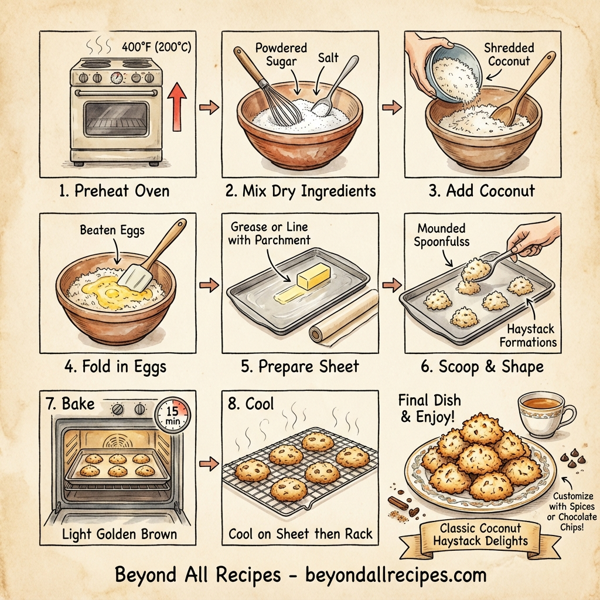 400°F (200°C)

1. Preheat Oven

Powdered Sugar

Salt

2. Mix Dry Ingredients

Shredded Coconut

3. Add Coconut

Beaten Eggs

4. Fold in Eggs

Grease or Line with Parchment

5. Prepare Sheet

Mounded Spoonfulss

Haystack Formations

6. Scoop & Shape

7. Bake

15 min

Light Golden Brown

8. Cool

Cool on Sheet then Rack

Final Dish & Enjoy!

Customize with Spices or Chocolate Chips!

Classic Coconut Haystack Delights

Beyond All Recipes - beyondallrecipes.com