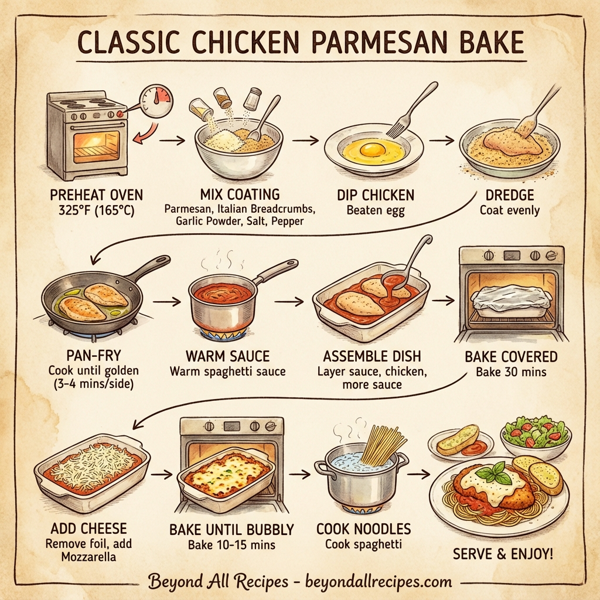 CLASSIC CHICKEN PARMESAN BAKE

PREHEAT OVEN
325°F (165°C)

MIX COATING
Parmesan, Italian Breadcrumbs, Garlic Powder, Salt, Pepper

DIP CHICKEN
Beaten egg

DREDGE
Coat evenly

PAN-FRY
Cook until golden (3-4 mins/side)

WARM SAUCE
Warm spaghetti sauce

ASSEMBLE DISH
Layer sauce, chicken, more sauce

BAKE COVERED
Bake 30 mins

ADD CHEESE
Remove foil, add Mozzarella

BAKE UNTIL BUBBLY
Bake 10-15 mins

COOK NOODLES
Cook spaghetti

SERVE & ENJOY!

Beyond All Recipes - beyondallrecipes.com