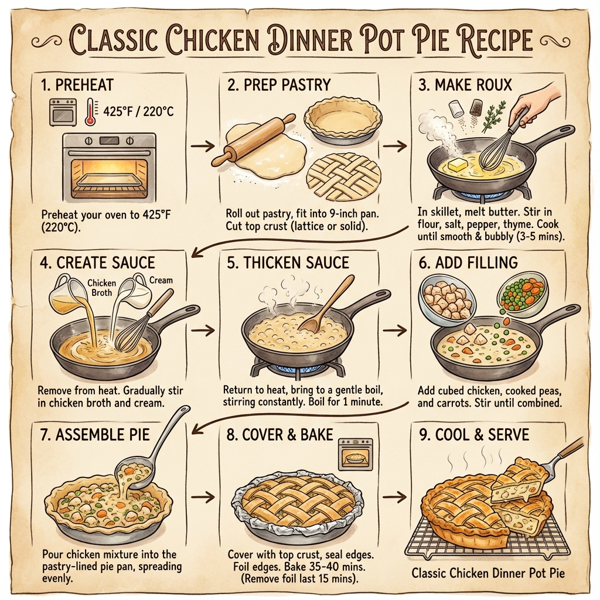 CLASSIC CHICKEN DINNER POT PIE RECIPE

1. PREHEAT

425°F / 220°C

Preheat your oven to 425°F (220°C).

2. PREP PASTRY

Roll out pastry, fit into 9-inch pan. Cut top crust (lattice or solid).

3. MAKE ROUX

In skillet, melt butter. Stir in flour, salt, pepper, thyme. Cook until smooth & bubbly (3-5 mins).

4. CREATE SAUCE

Chicken Broth

Cream

Remove from heat. Gradually stir in chicken broth and cream.

5. THICKEN SAUCE

Return to heat, bring to a gentle boil, stirring constantly. Boil for 1 minute.

6. ADD FILLING

Add cubed chicken, cooked peas, and carrots. Stir until combined.

7. ASSEMBLE PIE

Pour chicken mixture into the pastry-lined pie pan, spreading evenly.

8. COVER & BAKE

Cover with top crust, seal edges. Foil edges. Bake 35-40 mins. (Remove foil last 15 mins).

9. COOL & SERVE

Classic Chicken Dinner Pot Pie