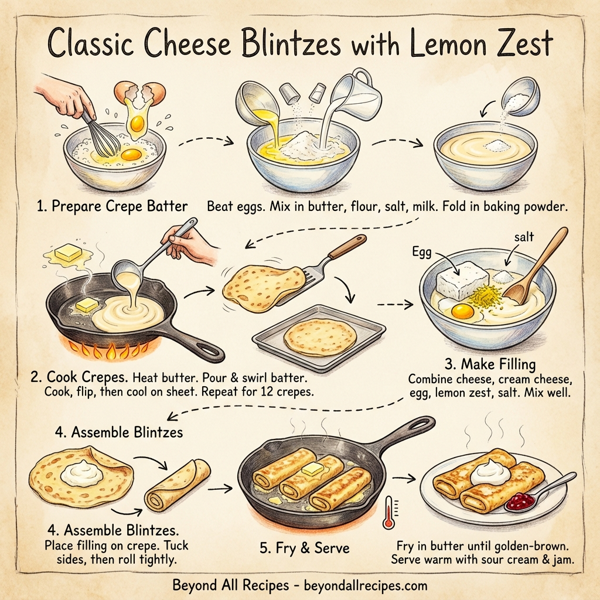 Classic Cheese Blintzes with Lemon Zest

1. Prepare Crepe Batter

Beat eggs. Mix in butter, flour, salt, milk. Fold in baking powder.

Egg

salt

2. Cook Crepes. Heat butter. Pour & swirl batter. Cook, flip, then cool on sheet. Repeat for 12 crepes.

3. Make Filling
Combine cheese, cream cheese, egg, lemon zest, salt. Mix well.

4. Assemble Blintzes

4. Assemble Blintzes. Place filling on crepe. Tuck sides, then roll tightly.

5. Fry & Serve

Fry in butter until golden-brown. Serve warm with sour cream & jam.

Beyond All Recipes - beyondallrecipes.com