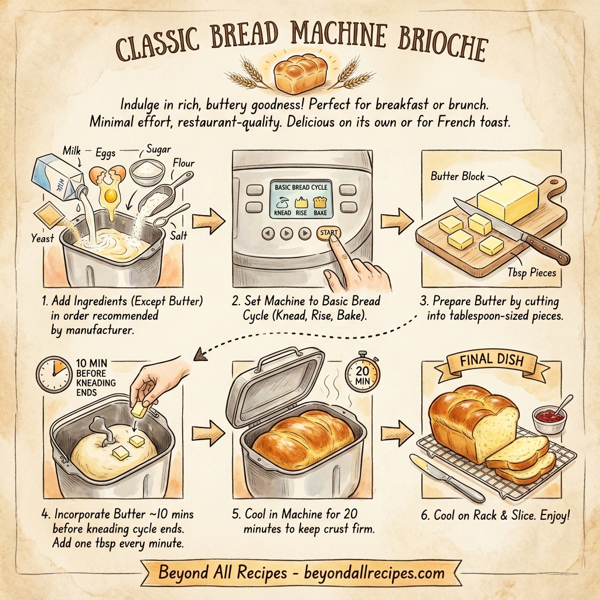 CLASSIC BREAD MACHINE BRIOCHE

Indulge in rich, buttery goodness! Perfect for breakfast or brunch. Minimal effort, restaurant-quality. Delicious on its own or for French toast.

Milk
Eggs
Sugar
Flour
Yeast
Salt

1. Add Ingredients (Except Butter) in order recommended by manufacturer.

BASIC BREAD CYCLE
KNEAD RISE BAKE
START

2. Set Machine to Basic Bread Cycle (Knead, Rise, Bake).

Butter Block
Tbsp Pieces

3. Prepare Butter by cutting into tablespoon-sized pieces.

10 MIN BEFORE KNEADING ENDS

4. Incorporate Butter ~10 mins before kneading cycle ends. Add one tbsp every minute.

20 MIN

5. Cool in Machine for 20 minutes to keep crust firm.

FINAL DISH

6. Cool on Rack & Slice. Enjoy!

Beyond All Recipes - beyondallrecipes.com