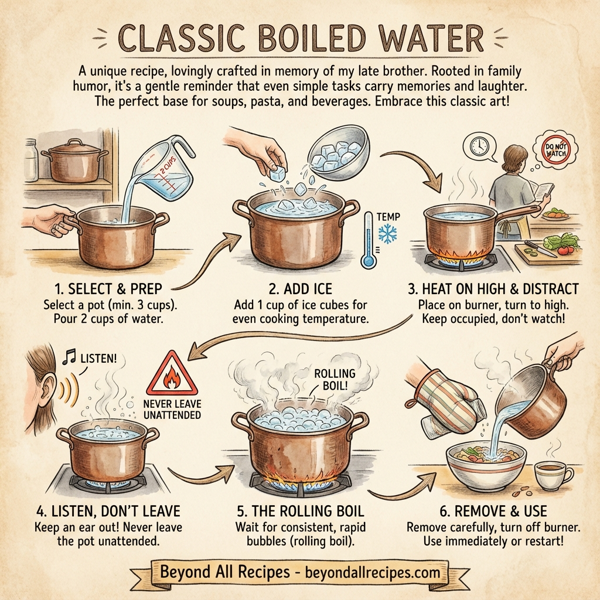 CLASSIC BOILED WATER

A unique recipe, lovingly crafted in memory of my late brother. Rooted in family humor, it's a gentle reminder that even simple tasks carry memories and laughter. The perfect base for soups, pasta, and beverages. Embrace this classic art!

2 CUPS

TEMP

DO NOT WATCH

1. SELECT & PREP
Select a pot (min. 3 cups). Pour 2 cups of water.

2. ADD ICE
Add 1 cup of ice cubes for even cooking temperature.

3. HEAT ON HIGH & DISTRACT
Place on burner, turn to high. Keep occupied, don't watch!

LISTEN!

NEVER LEAVE UNATTENDED

ROLLING BOIL!

4. LISTEN, DON'T LEAVE
Keep an ear out! Never leave the pot unattended.

5. THE ROLLING BOIL
Wait for consistent, rapid bubbles (rolling boil).

6. REMOVE & USE
Remove carefully, turn off burner. Use immediately or restart!

Beyond All Recipes - beyondallrecipes.com