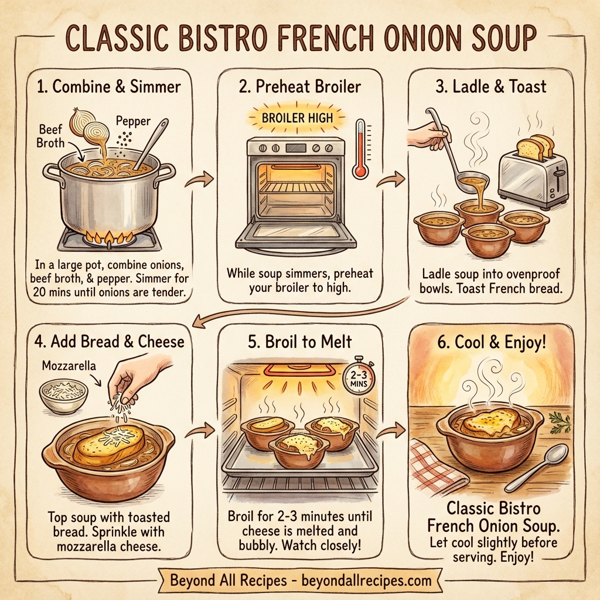 CLASSIC BISTRO FRENCH ONION SOUP

1. Combine & Simmer

Beef Broth

Pepper

In a large pot, combine onions, beef broth, & pepper. Simmer for 20 mins until onions are tender.

2. Preheat Broiler

BROILER HIGH

While soup simmers, preheat your broiler to high.

3. Ladle & Toast

Ladle soup into ovenproof bowls. Toast French bread.

4. Add Bread & Cheese

Mozzarella

Top soup with toasted bread. Sprinkle with mozzarella cheese.

5. Broil to Melt

2-3 MINS

Broil for 2-3 minutes until cheese is melted and bubbly. Watch closely!

6. Cool & Enjoy!

Classic Bistro French Onion Soup.
Let cool slightly before serving. Enjoy!

Beyond All Recipes - beyondallrecipes.com