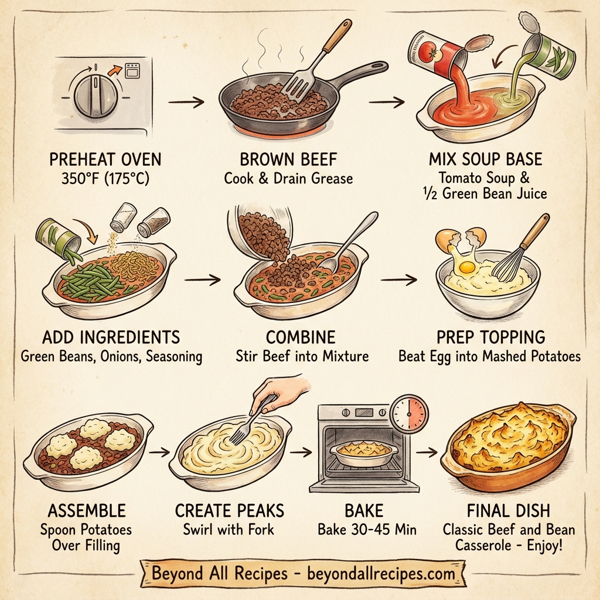 PREHEAT OVEN
350°F (175°C)

BROWN BEEF
Cook & Drain Grease

MIX SOUP BASE
Tomato Soup & ½ Green Bean Juice

ADD INGREDIENTS
Green Beans, Onions, Seasoning

COMBINE
Stir Beef into Mixture

PREP TOPPING
Beat Egg into Mashed Potatoes

ASSEMBLE
Spoon Potatoes Over Filling

CREATE PEAKS
Swirl with Fork

BAKE
Bake 30-45 Min

FINAL DISH
Classic Beef and Bean Casserole - Enjoy!

Beyond All Recipes - beyondallrecipes.com