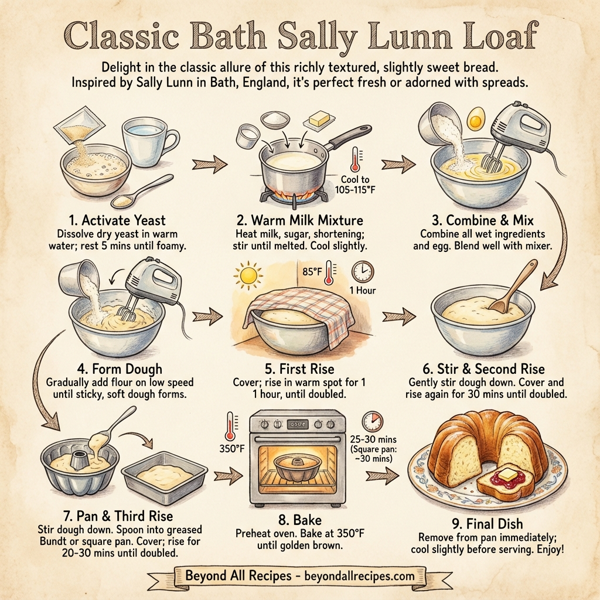 Classic Bath Sally Lunn Loaf

Delight in the classic allure of this richly textured, slightly sweet bread. Inspired by Sally Lunn in Bath, England, it's perfect fresh or adorned with spreads.

Cool to 105-115°F

1. Activate Yeast
Dissolve dry yeast in warm water; rest 5 mins until foamy.

2. Warm Milk Mixture
Heat milk, sugar, shortening; stir until melted. Cool slightly.

3. Combine & Mix
Combine all wet ingredients and egg. Blend well with mixer.

85°F

1 Hour

4. Form Dough
Gradually add flour on low speed until sticky, soft dough forms.

5. First Rise
Cover; rise in warm spot for 1 1 hour, until doubled.

6. Stir & Second Rise
Gently stir dough down. Cover and rise again for 30 mins until doubled.

350°F

25-30 mins (Square pan: ~30 mins)

7. Pan & Third Rise
Stir dough down. Spoon into greased Bundt or square pan. Cover; rise for 20-30 mins until doubled.

8. Bake
Preheat oven. Bake at 350°F until golden brown.

9. Final Dish
Remove from pan immediately; cool slightly before serving. Enjoy!

Beyond All Recipes - beyondallrecipes.com