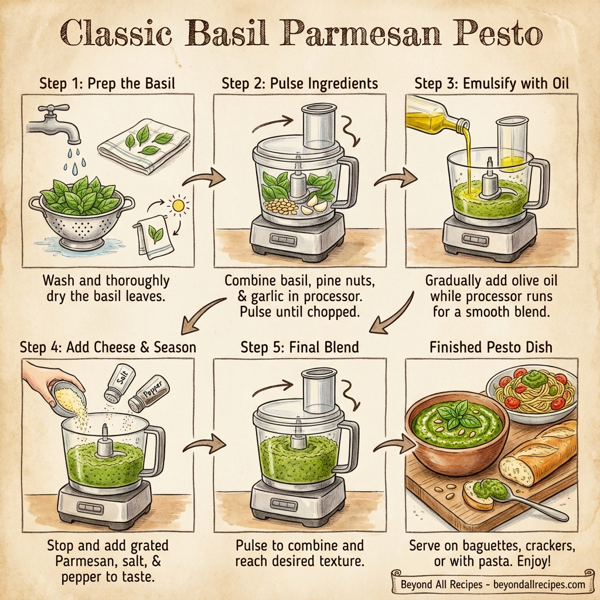 Classic Basil Parmesan Pesto

Step 1: Prep the Basil

Wash and thoroughly dry the basil leaves.

Step 2: Pulse Ingredients

Combine basil, pine nuts, & garlic in processor. Pulse until chopped.

Step 3: Emulsify with Oil

Gradually add olive oil while processor runs for a smooth blend.

Step 4: Add Cheese & Season

Salt

Pepper

Stop and add grated Parmesan, salt, & pepper to taste.

Step 5: Final Blend

Pulse to combine and reach desired texture.

Finished Pesto Dish

Serve on baguettes, crackers, or with pasta. Enjoy!

Beyond All Recipes - beyondallrecipes.com