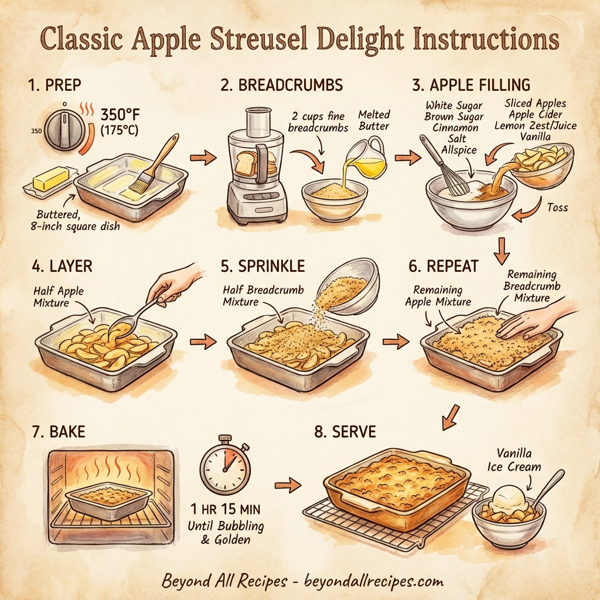 Classic Apple Streusel Delight Instructions

1. PREP

350

350°F (175°C)

Buttered, 8-inch square dish

2. BREADCRUMBS

2 cups fine breadcrumbs

Melted Butter

3. APPLE FILLING

White Sugar
Brown Sugar
Cinnamon
Salt
Allspice

Sliced Apples
Apple Cider
Lemon Zest/Juice
Vanilla

Toss

4. LAYER

Half Apple Mixture

5. SPRINKLE

Half Breadcrumb Mixture

6. REPEAT

Remaining Apple Mixture

Remaining Breadcrumb Mixture

7. BAKE

1 HR 15 MIN
Until Bubbling & Golden

8. SERVE

Vanilla Ice Cream

Beyond All Recipes - beyondallrecipes.com