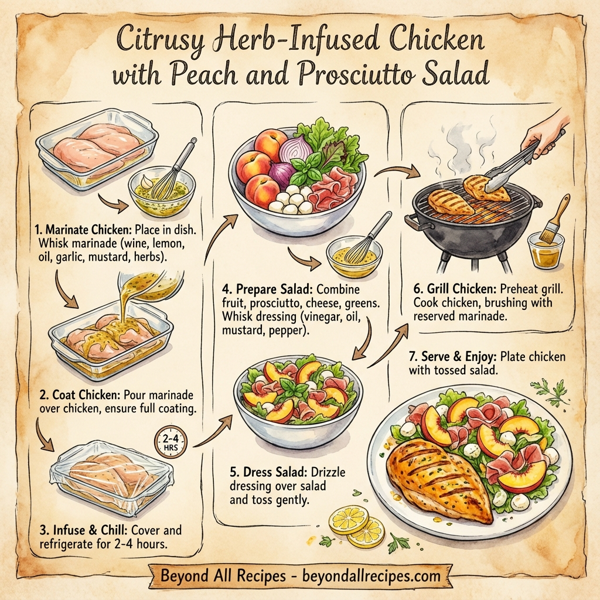 Citrusy Herb-Infused Chicken with Peach and Prosciutto Salad

1. Marinate Chicken: Place in dish. Whisk marinade (wine, lemon, oil, garlic, mustard, herbs).

2. Coat Chicken: Pour marinade over chicken, ensure full coating.

2-4 HRS

3. Infuse & Chill: Cover and refrigerate for 2-4 hours.

4. Prepare Salad: Combine fruit, prosciutto, cheese, greens. Whisk dressing (vinegar, oil, mustard, pepper).

5. Dress Salad: Drizzle dressing over salad and toss gently.

6. Grill Chicken: Preheat grill. Cook chicken, brushing with reserved marinade.

7. Serve & Enjoy: Plate chicken with tossed salad.

Beyond All Recipes - beyondallrecipes.com