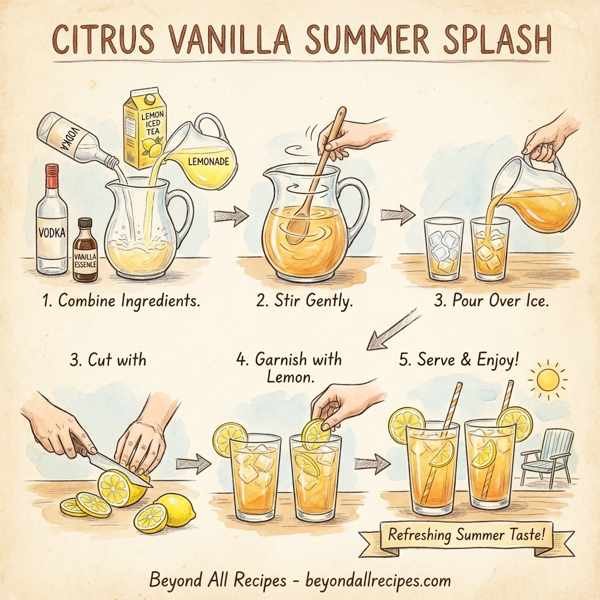 CITRUS VANILLA SUMMER SPLASH

VODKA

LEMON ICED TEA

LEMONADE

VODKA

VANILLA ESSENCE

1. Combine Ingredients.

2. Stir Gently.

3. Pour Over Ice.

3. Cut with

4. Garnish with Lemon.

5. Serve & Enjoy!

Refreshing Summer Taste!

Beyond All Recipes - beyondallrecipes.com