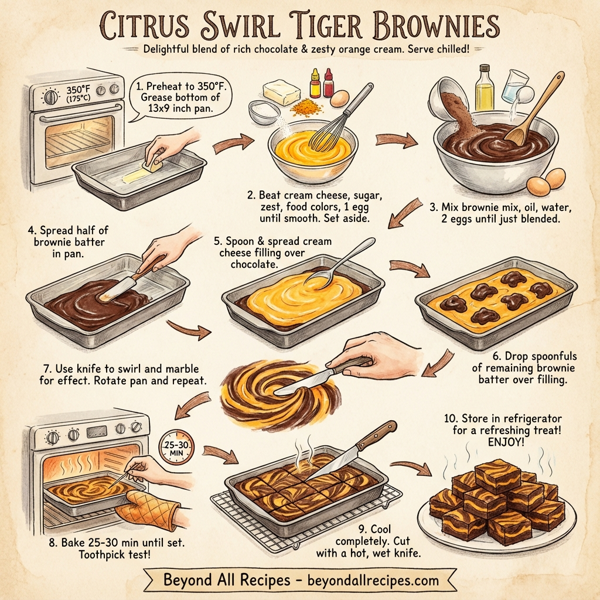 CITRUS SWIRL TIGER BROWNIES

Delightful blend of rich chocolate & zesty orange cream. Serve chilled!

350°F (175°C)

1. Preheat to 350°F. Grease bottom of 13x9 inch pan.

2. Beat cream cheese, sugar, zest, food colors, 1 egg until smooth. Set aside.

3. Mix brownie mix, oil, water, 2 eggs until just blended.

4. Spread half of brownie batter in pan.

5. Spoon & spread cream cheese filling over chocolate.

6. Drop spoonfuls of remaining brownie batter over filling.

7. Use knife to swirl and marble for effect. Rotate pan and repeat.

25-30 MIN

8. Bake 25-30 min until set. Toothpick test!

9. Cool completely. Cut with a hot, wet knife.

10. Store in refrigerator for a refreshing treat! ENJOY!

Beyond All Recipes - beyondallrecipes.com