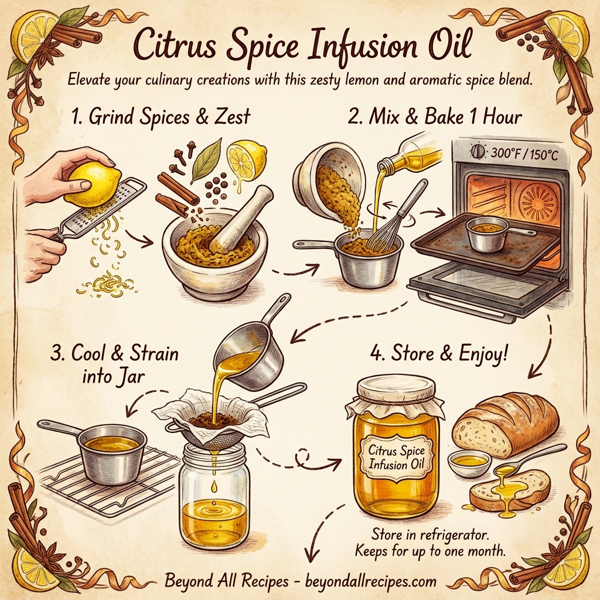 Citrus Spice Infusion Oil

Elevate your culinary creations with this zesty lemon and aromatic spice blend.

1. Grind Spices & Zest

2. Mix & Bake 1 Hour

300°F / 150°C

3. Cool & Strain into Jar

4. Store & Enjoy!

Citrus Spice Infusion Oil

Store in refrigerator. Keeps for up to one month.

Beyond All Recipes - beyondallrecipes.com