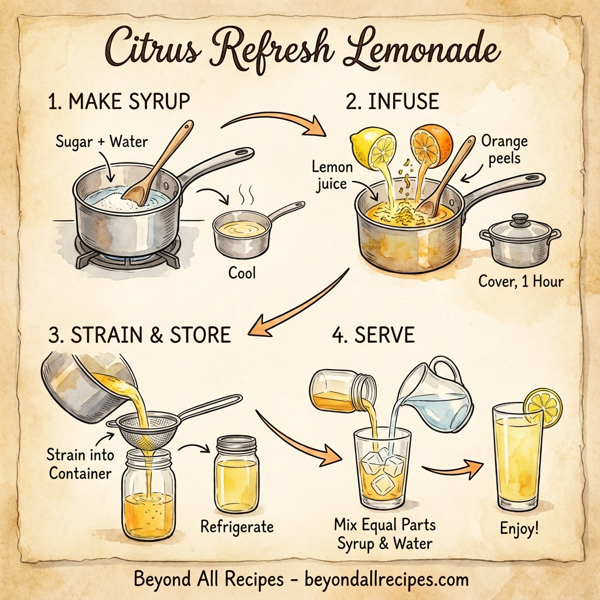 Citrus Refresh Lemonade

1. MAKE SYRUP

Sugar + Water

Cool

2. INFUSE

Lemon juice

Orange peels

Cover, 1 Hour

3. STRAIN & STORE

Strain into Container

Refrigerate

4. SERVE

Mix Equal Parts Syrup & Water

Enjoy!

Beyond All Recipes - beyondallrecipes.com