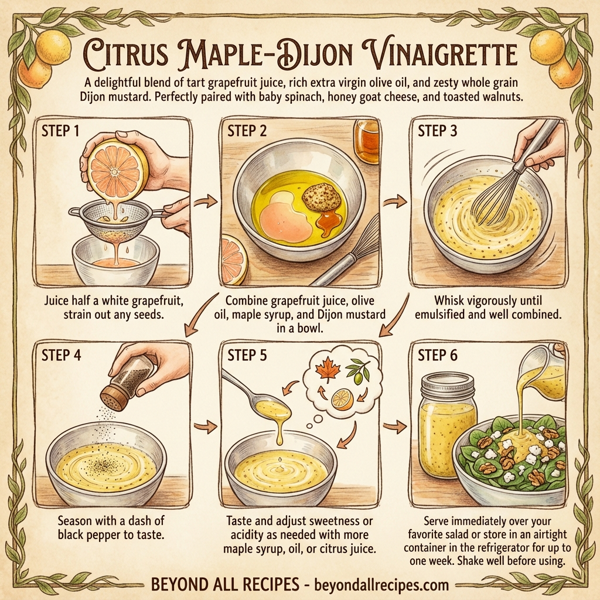 CITRUS MAPLE-DIJON VINAIGRETTE

A delightful blend of tart grapefruit juice, rich extra virgin olive oil, and zesty whole grain Dijon mustard. Perfectly paired with baby spinach, honey goat cheese, and toasted walnuts.

STEP 1

Juice half a white grapefruit, strain out any seeds.

STEP 2

Combine grapefruit juice, olive oil, maple syrup, and Dijon mustard in a bowl.

STEP 3

Whisk vigorously until emulsified and well combined.

STEP 4

Season with a dash of black pepper to taste.

STEP 5

Taste and adjust sweetness or acidity as needed with more maple syrup, oil, or citrus juice.

STEP 6

Serve immediately over your favorite salad or store in an airtight container in the refrigerator for up to one week. Shake well before using.

BEYOND ALL RECIPES - beyondallrecipes.com