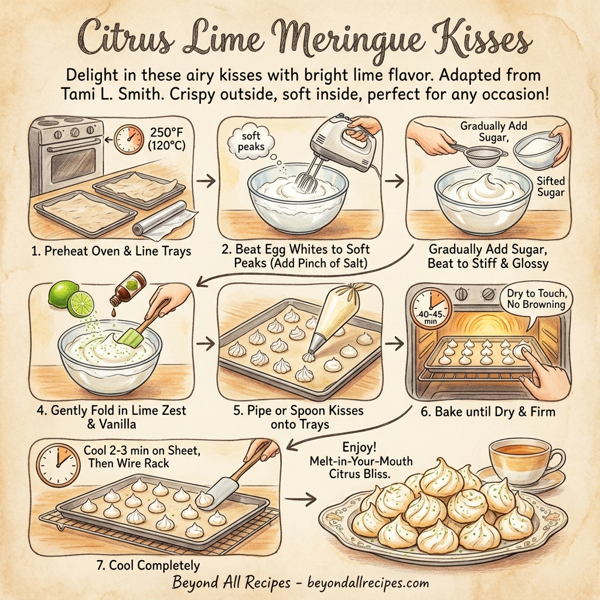 Citrus Lime Meringue Kisses

Delight in these airy kisses with bright lime flavor. Adapted from Tami L. Smith. Crispy outside, soft inside, perfect for any occasion!

250°F (120°C)

1. Preheat Oven & Line Trays

soft peaks

2. Beat Egg Whites to Soft Peaks (Add Pinch of Salt)

Gradually Add Sugar,

Sifted Sugar

Gradually Add Sugar, Beat to Stiff & Glossy

4. Gently Fold in Lime Zest & Vanilla

5. Pipe or Spoon Kisses onto Trays

40-45 min

Dry to Touch, No Browning

6. Bake until Dry & Firm

Cool 2-3 min on Sheet, Then Wire Rack

7. Cool Completely

Enjoy! Melt-in-Your-Mouth Citrus Bliss.

Beyond All Recipes - beyondallrecipes.com