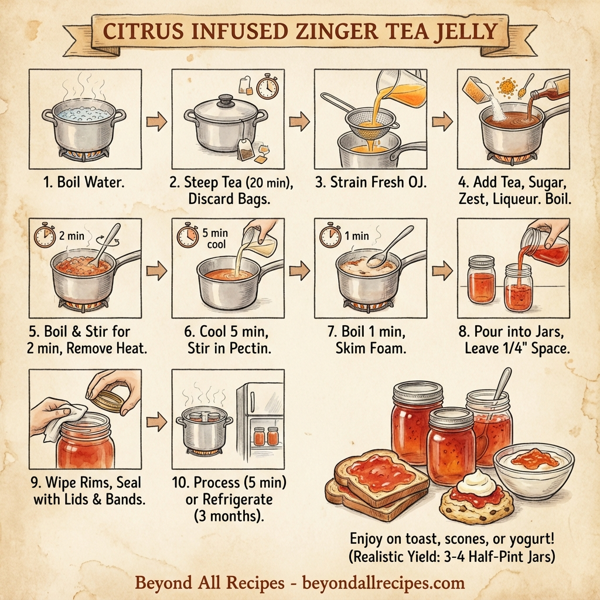 CITRUS INFUSED ZINGER TEA JELLY

1. Boil Water.

2. Steep Tea (20 min), Discard Bags.

3. Strain Fresh OJ.

4. Add Tea, Sugar, Zest, Liqueur. Boil.

2 min

5. Boil & Stir for 2 min, Remove Heat.

5 min cool

6. Cool 5 min, Stir in Pectin.

1 min

7. Boil 1 min, Skim Foam.

8. Pour into Jars, Leave 1/4" Space.

9. Wipe Rims, Seal with Lids & Bands.

10. Process (5 min) or Refrigerate (3 months).

Enjoy on toast, scones, or yogurt! (Realistic Yield: 3-4 Half-Pint Jars)

Beyond All Recipes - beyondallrecipes.com