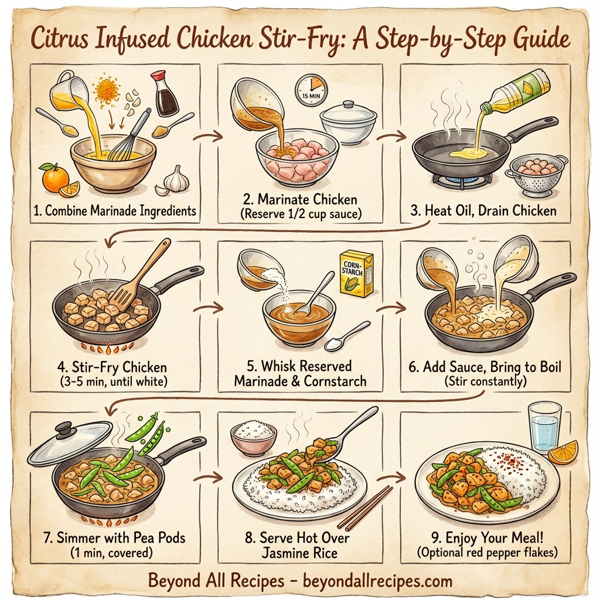 Citrus Infused Chicken Stir-Fry: A Step-by-Step Guide

1. Combine Marinade Ingredients

15 MIN

2. Marinate Chicken
(Reserve 1/2 cup sauce)

3. Heat Oil, Drain Chicken

4. Stir-Fry Chicken
(3-5 min, until white)

CORN-STARCH

5. Whisk Reserved Marinade & Cornstarch

6. Add Sauce, Bring to Boil
(Stir constantly)

7. Simmer with Pea Pods
(1 min, covered)

8. Serve Hot Over Jasmine Rice

9. Enjoy Your Meal!
(Optional red pepper flakes)

Beyond All Recipes - beyondallrecipes.com