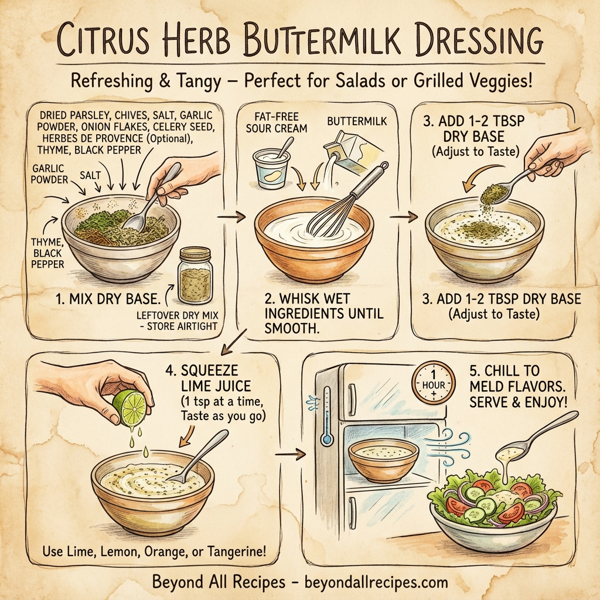 CITRUS HERB BUTTERMILK DRESSING

Refreshing & Tangy – Perfect for Salads or Grilled Veggies!

DRIED PARSLEY, CHIVES, SALT, GARLIC POWDER, ONION FLAKES, CELERY SEED, HERBES DE PROVENCE (Optional), THYME, BLACK PEPPER

GARLIC POWDER

SALT

THYME, BLACK PEPPER

1. MIX DRY BASE.

LEFTOVER DRY MIX – STORE AIRTIGHT

FAT-FREE SOUR CREAM

BUTTERMILK

2. WHISK WET INGREDIENTS UNTIL SMOOTH.

3. ADD 1-2 TBSP DRY BASE (Adjust to Taste)

3. ADD 1-2 TBSP DRY BASE (Adjust to Taste)

4. SQUEEZE LIME JUICE (1 tsp at a time, Taste as you go)

Use Lime, Lemon, Orange, or Tangerine!

1 HOUR

5. CHILL TO MELD FLAVORS. SERVE & ENJOY!

Beyond All Recipes – beyondallrecipes.com