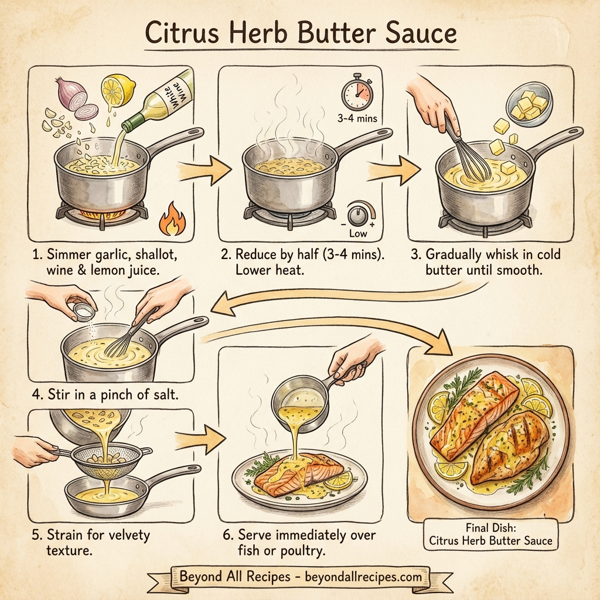 Citrus Herb Butter Sauce

White Wine

3-4 mins

- Low +

1. Simmer garlic, shallot, wine & lemon juice.

2. Reduce by half (3-4 mins). Lower heat.

3. Gradually whisk in cold butter until smooth.

4. Stir in a pinch of salt.

5. Strain for velvety texture.

6. Serve immediately over fish or poultry.

Final Dish: Citrus Herb Butter Sauce

Beyond All Recipes - beyondallrecipes.com