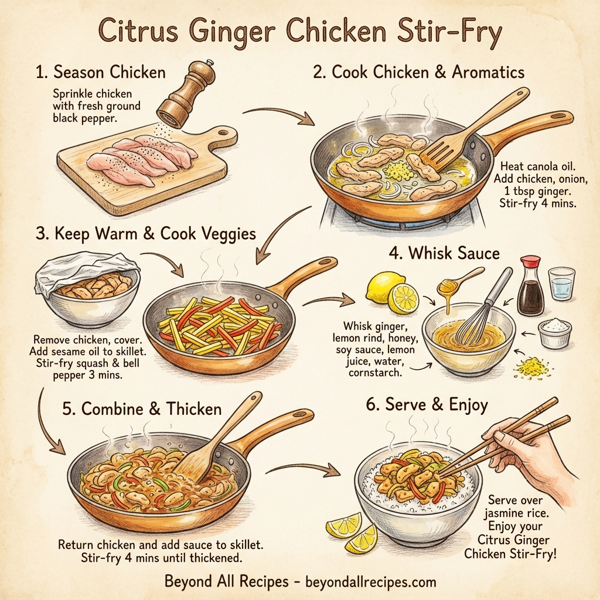 Citrus Ginger Chicken Stir-Fry

1. Season Chicken

Sprinkle chicken with fresh ground black pepper.

2. Cook Chicken & Aromatics

Heat canola oil. Add chicken, onion, 1 tbsp ginger. Stir-fry 4 mins.

3. Keep Warm & Cook Veggies

Remove chicken, cover. Add sesame oil to skillet. Stir-fry squash & bell pepper 3 mins.

4. Whisk Sauce

Whisk ginger, lemon rind, honey, soy sauce, lemon juice, water, cornstarch.

5. Combine & Thicken

Return chicken and add sauce to skillet. Stir-fry 4 mins until thickened.

6. Serve & Enjoy

Serve over jasmine rice. Enjoy your Citrus Ginger Chicken Stir-Fry!

Beyond All Recipes - beyondallrecipes.com