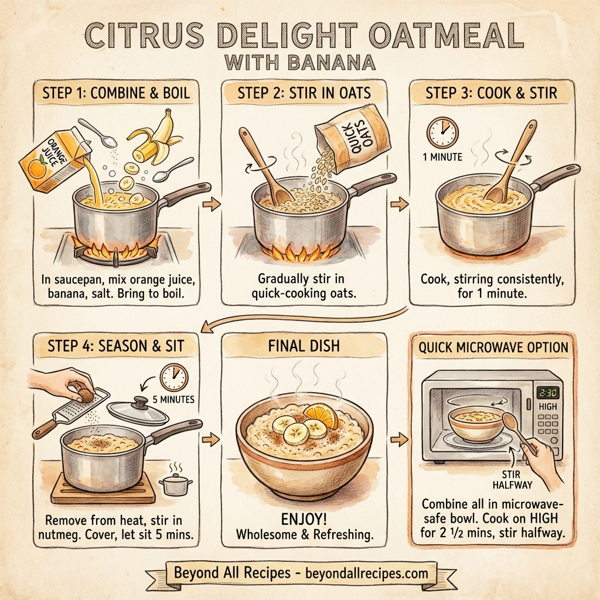 CITRUS DELIGHT OATMEAL
WITH BANANA

STEP 1: COMBINE & BOIL

ORANGE JUICE

In saucepan, mix orange juice, banana, salt. Bring to boil.

STEP 2: STIR IN OATS

QUICK OATS

Gradually stir in quick-cooking oats.

STEP 3: COOK & STIR

1 MINUTE

Cook, stirring consistently, for 1 minute.

STEP 4: SEASON & SIT

5 MINUTES

Remove from heat, stir in nutmeg. Cover, let sit 5 mins.

FINAL DISH

ENJOY!
Wholesome & Refreshing.

QUICK MICROWAVE OPTION

2:30

HIGH

STIR HALFWAY

Combine all in microwave-safe bowl. Cook on HIGH for 2 ½ mins, stir halfway.

Beyond All Recipes - beyondallrecipes.com