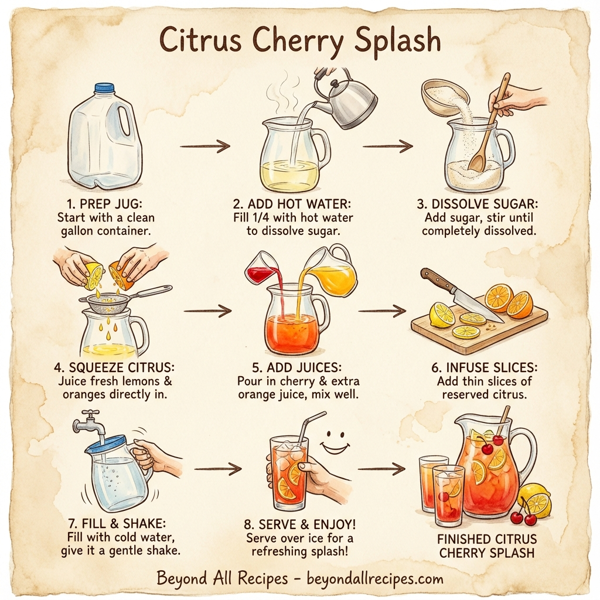 Citrus Cherry Splash

1. PREP JUG:
Start with a clean gallon container.

2. ADD HOT WATER:
Fill 1/4 with hot water to dissolve sugar.

3. DISSOLVE SUGAR:
Add sugar, stir until completely dissolved.

4. SQUEEZE CITRUS:
Juice fresh lemons & oranges directly in.

5. ADD JUICES:
Pour in cherry & extra orange juice, mix well.

6. INFUSE SLICES:
Add thin slices of reserved citrus.

7. FILL & SHAKE:
Fill with cold water, give it a gentle shake.

8. SERVE & ENJOY!
Serve over ice for a refreshing splash!

FINISHED CITRUS CHERRY SPLASH

Beyond All Recipes - beyondallrecipes.com