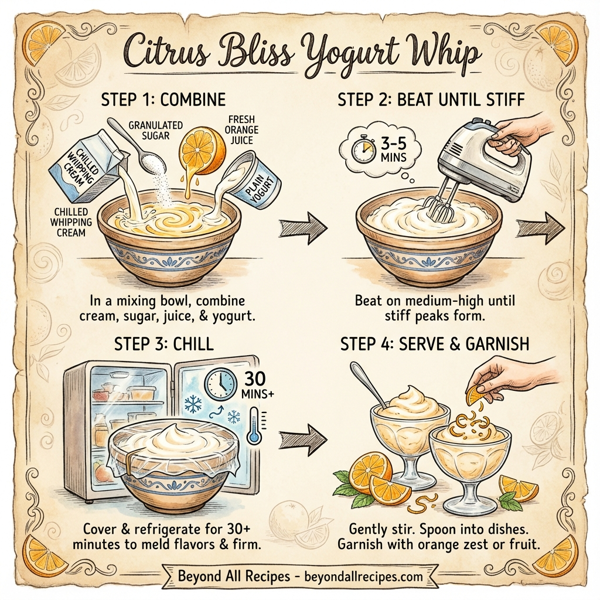 Citrus Bliss Yogurt Whip

STEP 1: COMBINE

GRANULATED SUGAR

FRESH ORANGE JUICE

CHILLED WHIPPING CREAM

PLAIN YOGURT

CHILLED WHIPPING CREAM

In a mixing bowl, combine cream, sugar, juice, & yogurt.

STEP 2: BEAT UNTIL STIFF

3-5 MINS

Beat on medium-high until stiff peaks form.

STEP 3: CHILL

30 MINS+

Cover & refrigerate for 30+ minutes to meld flavors & firm.

STEP 4: SERVE & GARNISH

Gently stir. Spoon into dishes. Garnish with orange zest or fruit.

Beyond All Recipes - beyondallrecipes.com