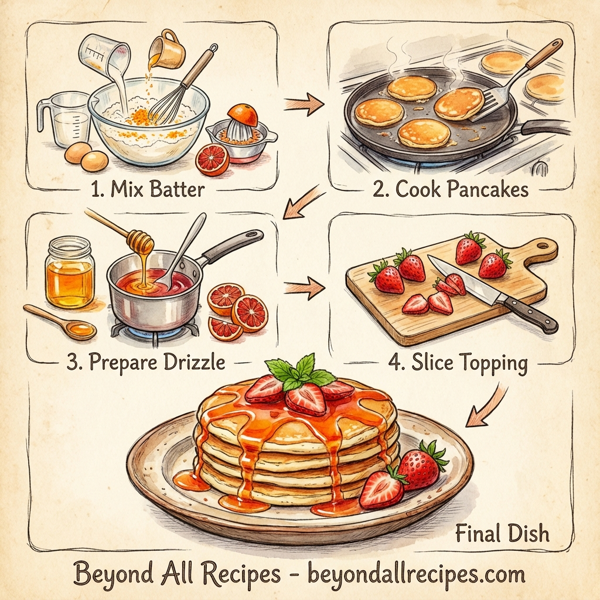 1. Mix Batter

2. Cook Pancakes

3. Prepare Drizzle

4. Slice Topping

Final Dish

Beyond All Recipes - beyondallrecipes.com