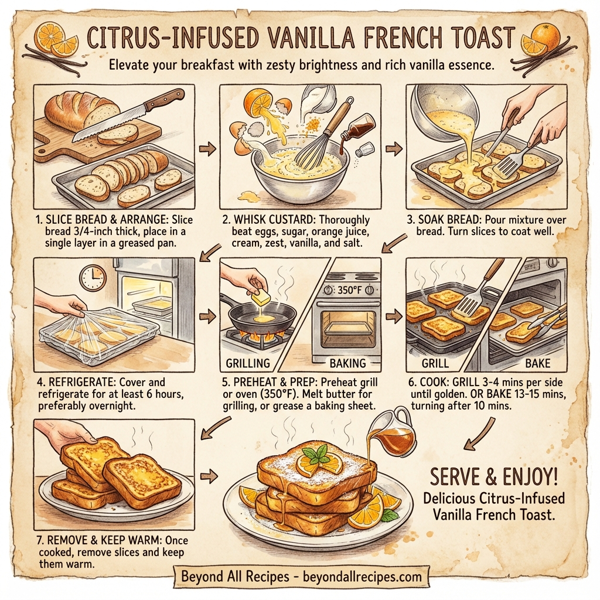 CITRUS-INFUSED VANILLA FRENCH TOAST

Elevate your breakfast with zesty brightness and rich vanilla essence.

1. SLICE BREAD & ARRANGE: Slice bread 3/4-inch thick, place in a single layer in a greased pan.

2. WHISK CUSTARD: Thoroughly beat eggs, sugar, orange juice, cream, zest, vanilla, and salt.

3. SOAK BREAD: Pour mixture over bread. Turn slices to coat well.

4. REFRIGERATE: Cover and refrigerate for at least 6 hours, preferably overnight.

350°F

GRILLING

BAKING

5. PREHEAT & PREP: Preheat grill or oven (350°F). Melt butter for grilling, or grease a baking sheet.

GRILL

BAKE

6. COOK: GRILL 3-4 mins per side until golden. OR BAKE 13-15 mins, turning after 10 mins.

7. REMOVE & KEEP WARM: Once cooked, remove slices and keep them warm.

SERVE & ENJOY!
Delicious Citrus-Infused Vanilla French Toast.

Beyond All Recipes - beyondallrecipes.com