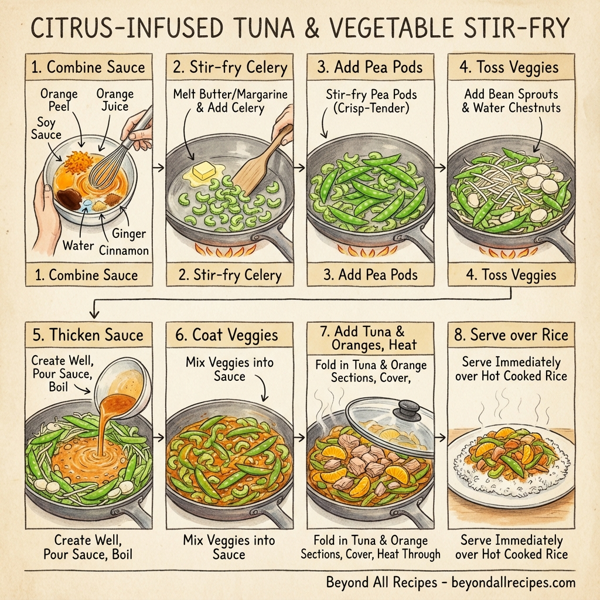 CITRUS-INFUSED TUNA & VEGETABLE STIR-FRY

1. Combine Sauce

Orange Peel
Orange Juice
Soy Sauce
Water
Ginger
Cinnamon

1. Combine Sauce

2. Stir-fry Celery

Melt Butter/Margarine & Add Celery

2. Stir-fry Celery

3. Add Pea Pods

Stir-fry Pea Pods (Crisp-Tender)

3. Add Pea Pods

4. Toss Veggies

Add Bean Sprouts & Water Chestnuts

4. Toss Veggies

5. Thicken Sauce

Create Well, Pour Sauce, Boil

Create Well, Pour Sauce, Boil

6. Coat Veggies

Mix Veggies into Sauce

Mix Veggies into Sauce

7. Add Tuna & Oranges, Heat

Fold in Tuna & Orange Sections, Cover,

Fold in Tuna & Orange Sections, Cover, Heat Through

8. Serve over Rice

Serve Immediately over Hot Cooked Rice

Serve Immediately over Hot Cooked Rice

Beyond All Recipes - beyondallrecipes.com