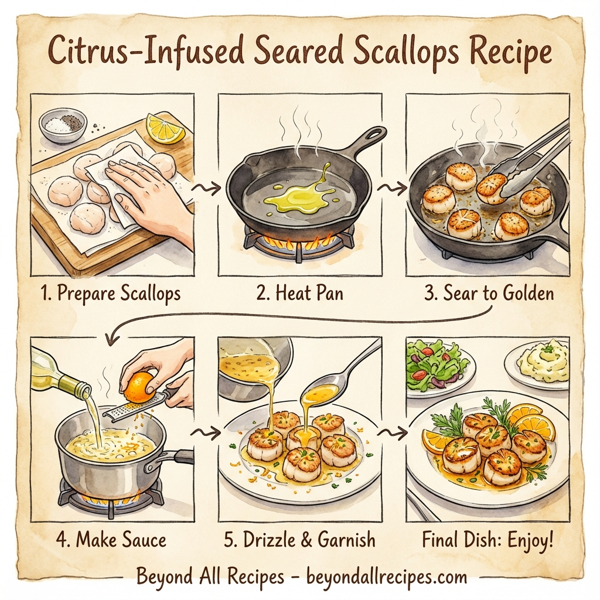 Citrus-Infused Seared Scallops Recipe

1. Prepare Scallops

2. Heat Pan

3. Sear to Golden

4. Make Sauce

5. Drizzle & Garnish

Final Dish: Enjoy!

Beyond All Recipes - beyondallrecipes.com