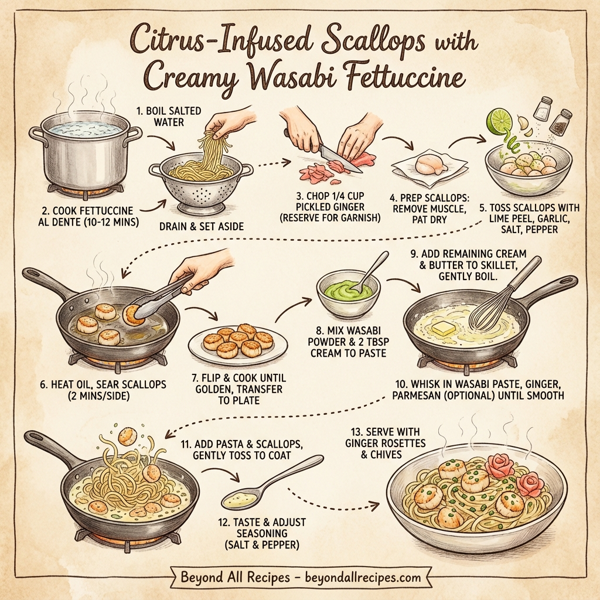 Citrus-Infused Scallops with Creamy Wasabi Fettuccine

1. BOIL SALTED WATER

2. COOK FETTUCCINE AL DENTE (10-12 MINS)

DRAIN & SET ASIDE

3. CHOP 1/4 CUP PICKLED GINGER (RESERVE FOR GARNISH)

4. PREP SCALLOPS: REMOVE MUSCLE, PAT DRY

5. TOSS SCALLOPS WITH LIME PEEL, GARLIC, SALT, PEPPER

6. HEAT OIL, SEAR SCALLOPS (2 MINS/SIDE)

7. FLIP & COOK UNTIL GOLDEN, TRANSFER TO PLATE

8. MIX WASABI POWDER & 2 TBSP CREAM TO PASTE

9. ADD REMAINING CREAM & BUTTER TO SKILLET, GENTLY BOIL.

10. WHISK IN WASABI PASTE, GINGER, PARMESAN (OPTIONAL) UNTIL SMOOTH

11. ADD PASTA & SCALLOPS, GENTLY TOSS TO COAT

12. TASTE & ADJUST SEASONING (SALT & PEPPER)

13. SERVE WITH GINGER ROSETTES & CHIVES

Beyond All Recipes – beyondallrecipes.com