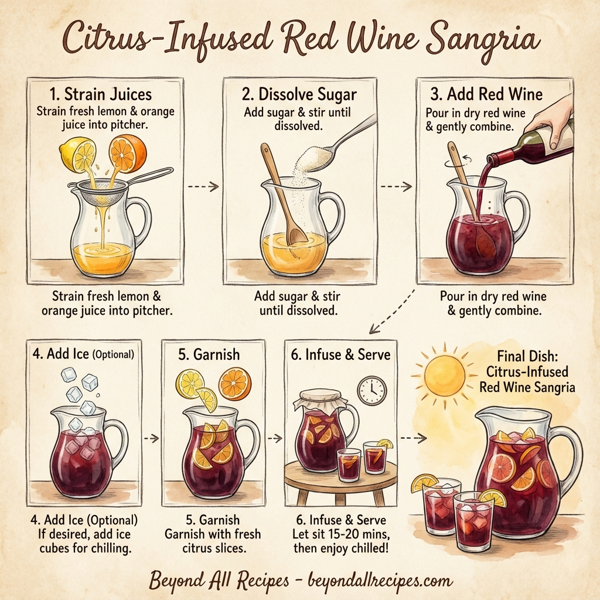 Citrus-Infused Red Wine Sangria

1. Strain Juices
Strain fresh lemon & orange juice into pitcher.

Strain fresh lemon & orange juice into pitcher.

2. Dissolve Sugar
Add sugar & stir until dissolved.

Add sugar & stir until dissolved.

3. Add Red Wine
Pour in dry red wine & gently combine.

Pour in dry red wine & gently combine.

4. Add Ice (Optional)

4. Add Ice (Optional)
If desired, add ice cubes for chilling.

5. Garnish

5. Garnish
Garnish with fresh citrus slices.

6. Infuse & Serve

6. Infuse & Serve
Let sit 15-20 mins, then enjoy chilled!

Final Dish:
Citrus-Infused
Red Wine Sangria

Beyond All Recipes - beyondallrecipes.com